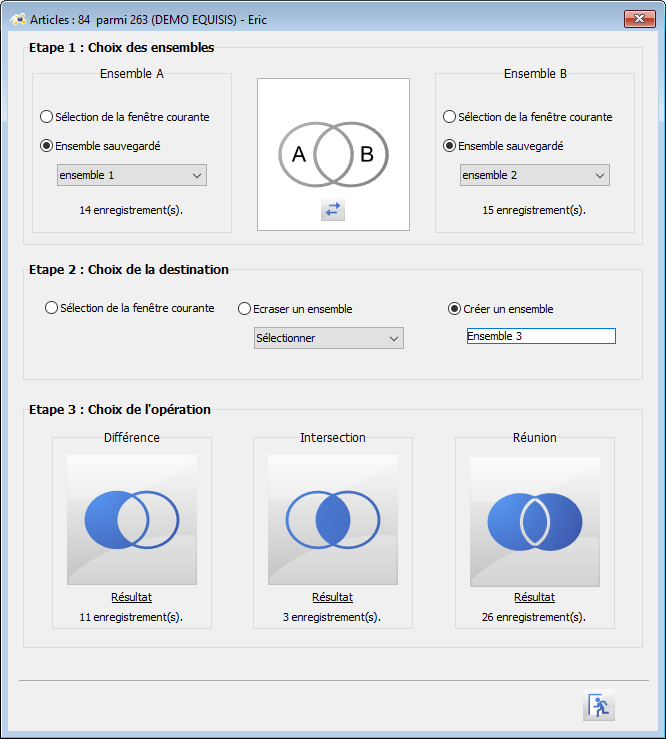 Articles : 84 parmi 263 (DEMO EQUISIS) - Eric

Etape 1 : Choix des ensembles

Ensemble A

Sélection de la fenêtre courante

Ensemble sauvegardé

ensemble 1

14 enregistrement(s).

A B

Ensemble B

Sélection de la fenêtre courante

Ensemble sauvegardé

ensemble 2

15 enregistrement(s).

Etape 2 : Choix de la destination

Sélection de la fenêtre courante

Ecraser un ensemble

Sélectionner

Créer un ensemble

Ensemble 3

Etape 3 : Choix de l'opération

Différence

Résultat

11 enregistrement(s).

Intersection

Résultat

3 enregistrement(s).

Réunion

Résultat

26 enregistrement(s).